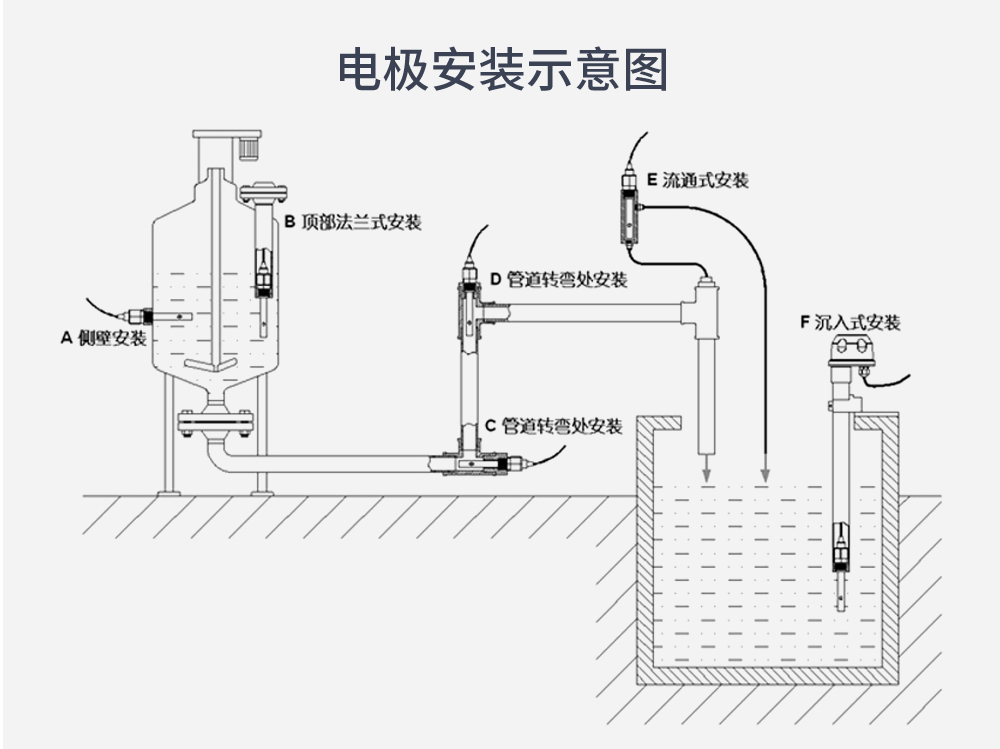 电极安装示意图

B 顶部法兰式安装

E 流通式安装

D 管道转弯处安装

A 侧壁安装

F 沉入式安装

C 管道转弯处安装